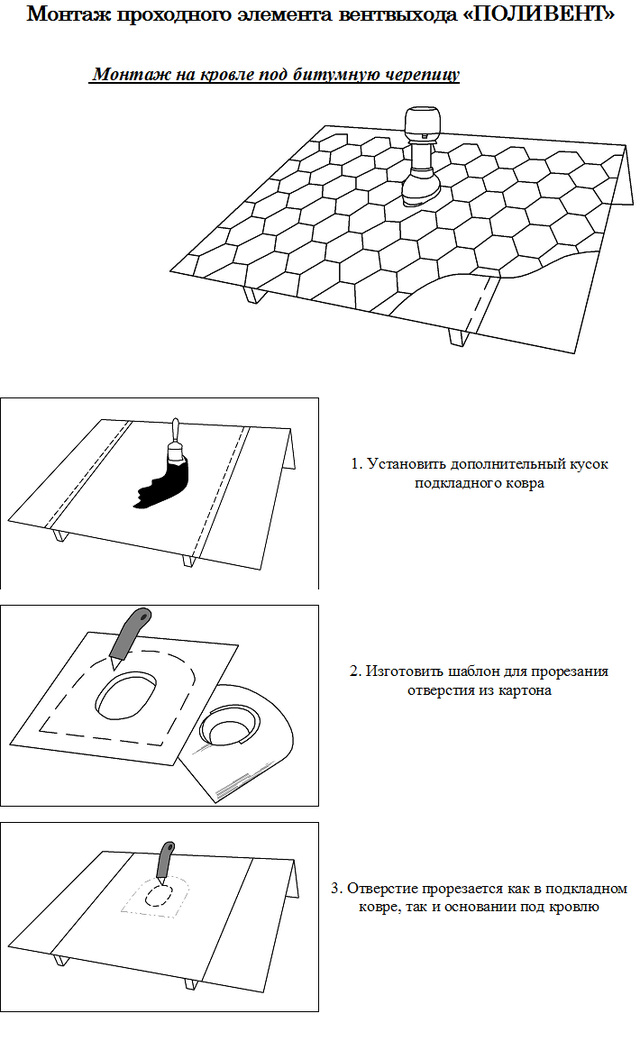 Монтаж проходного элемента вентвыхода «ПОЛИВЕНТ»

Монтаж на кровле под битумную черепицу

1. Установить дополнительный кусок подкладного ковра

2. Изготовить шаблон для прорезания отверстия из картона

3. Отверстие прорезается как в подкладном ковре, так и основании под кровлю