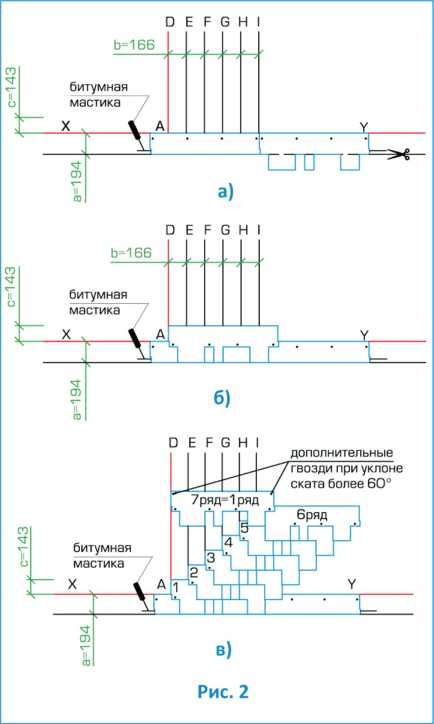 D E F G H I
b=166
c=143
битумная мастика
X
A
Y
a=194
а)

D E F G H I
b=166
c=143
битумная мастика
X
A
Y
a=194
б)

D E F G H I
дополнительные гвозди при уклоне ската более 60°
7ряд=1ряд
6ряд
5
4
3
2
1
c=143
битумная мастика
X
A
Y
a=194
в)

Рис. 2