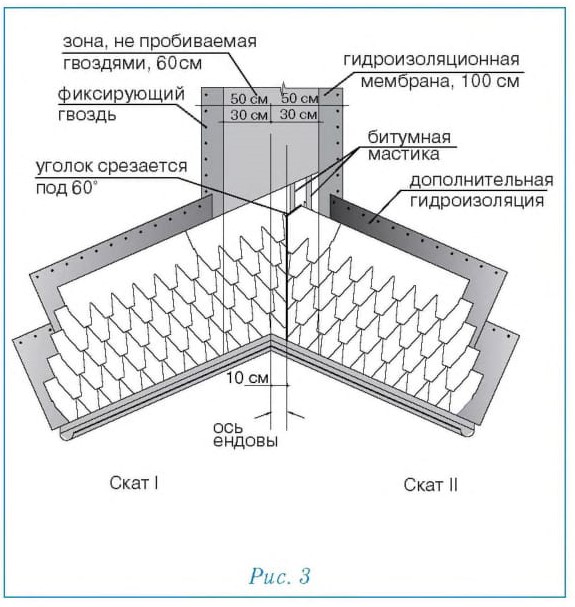 зона, не пробиваемая гвоздями, 60см

гидроизоляционная мембрана, 100 см

фиксирующий гвоздь

50 см 50 см
30 см 30 см

битумная мастика

уголок срезается под 60°

дополнительная гидроизоляция

10 см

ось ендовы

Скат I

Скат II

Рис. 3